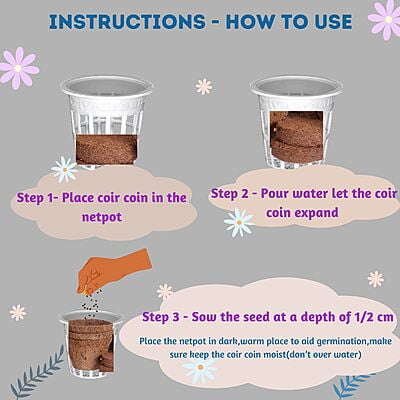 INSTRUCTIONS - HOW TO USE

Step 1- Place coir coin in the netpot

Step 2 - Pour water let the coir coin expand

Step 3 - Sow the seed at a depth of 1/2 cm

Place the netpot in dark,warm place to aid germination,make sure keep the coir coin moist(don't over water)