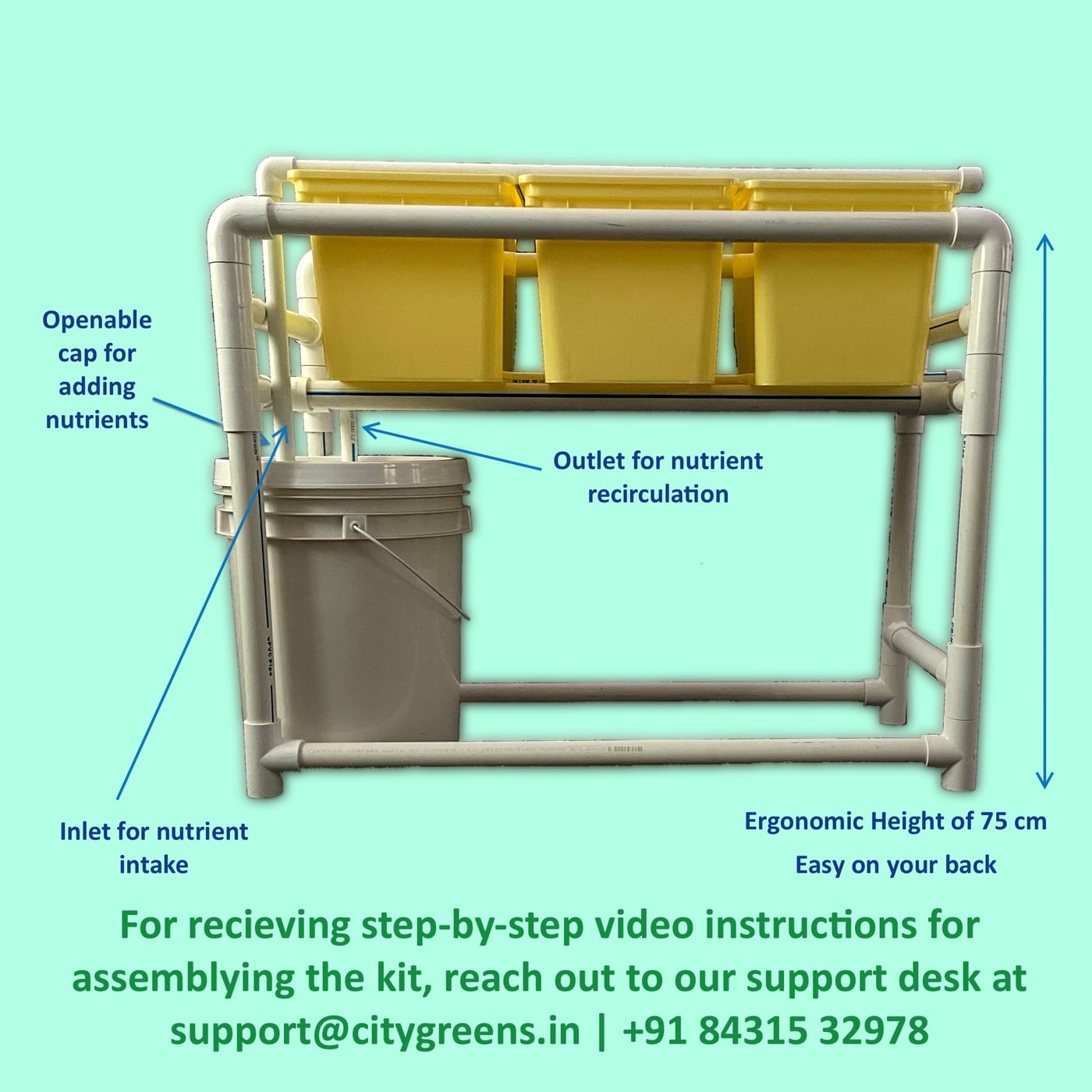 Openable cap for adding nutrients

Outlet for nutrient recirculation

Inlet for nutrient intake

Ergonomic Height of 75 cm

Easy on your back

For recieving step-by-step video instructions for assemblying the kit, reach out to our support desk at support@citygreens.in | +91 84315 32978